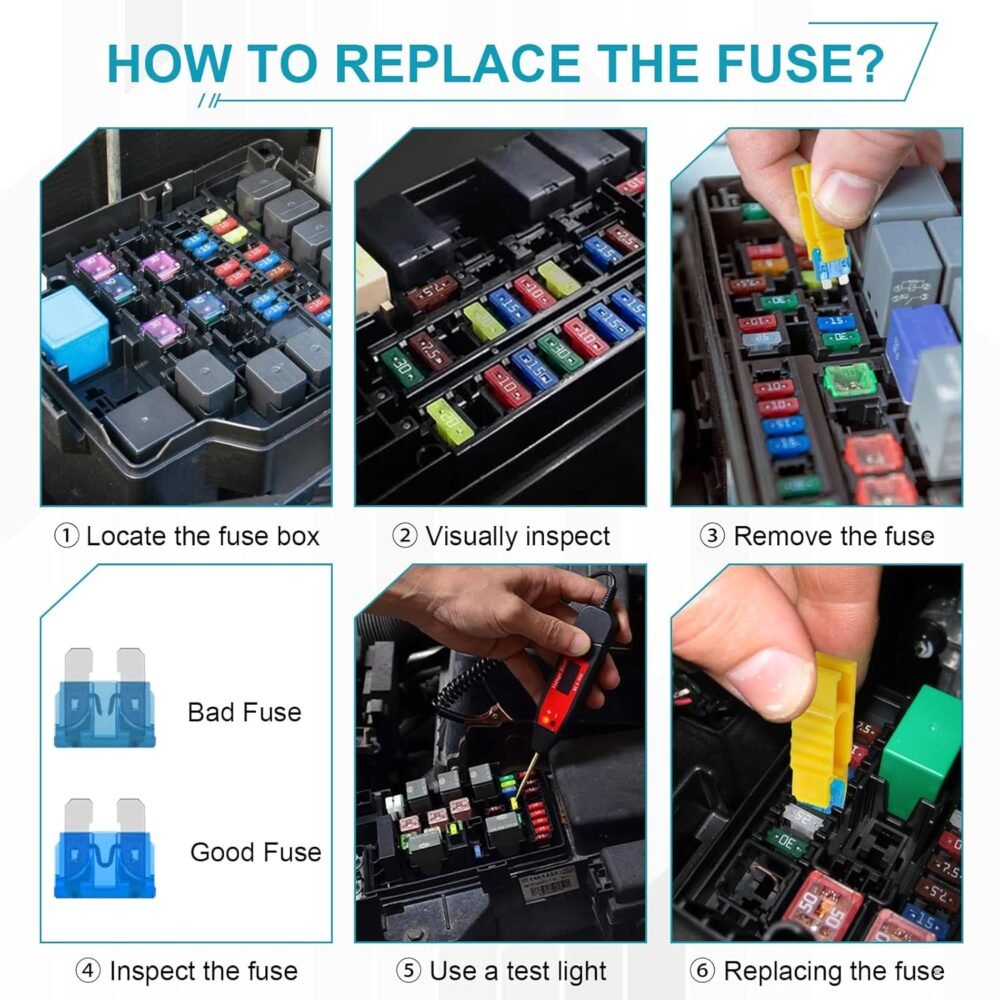 HOW TO REPLACE THE FUSE?

① Locate the fuse box

② Visually inspect

③ Remove the fuse

Bad Fuse

Good Fuse

④ Inspect the fuse

⑤ Use a test light

⑥ Replacing the fuse