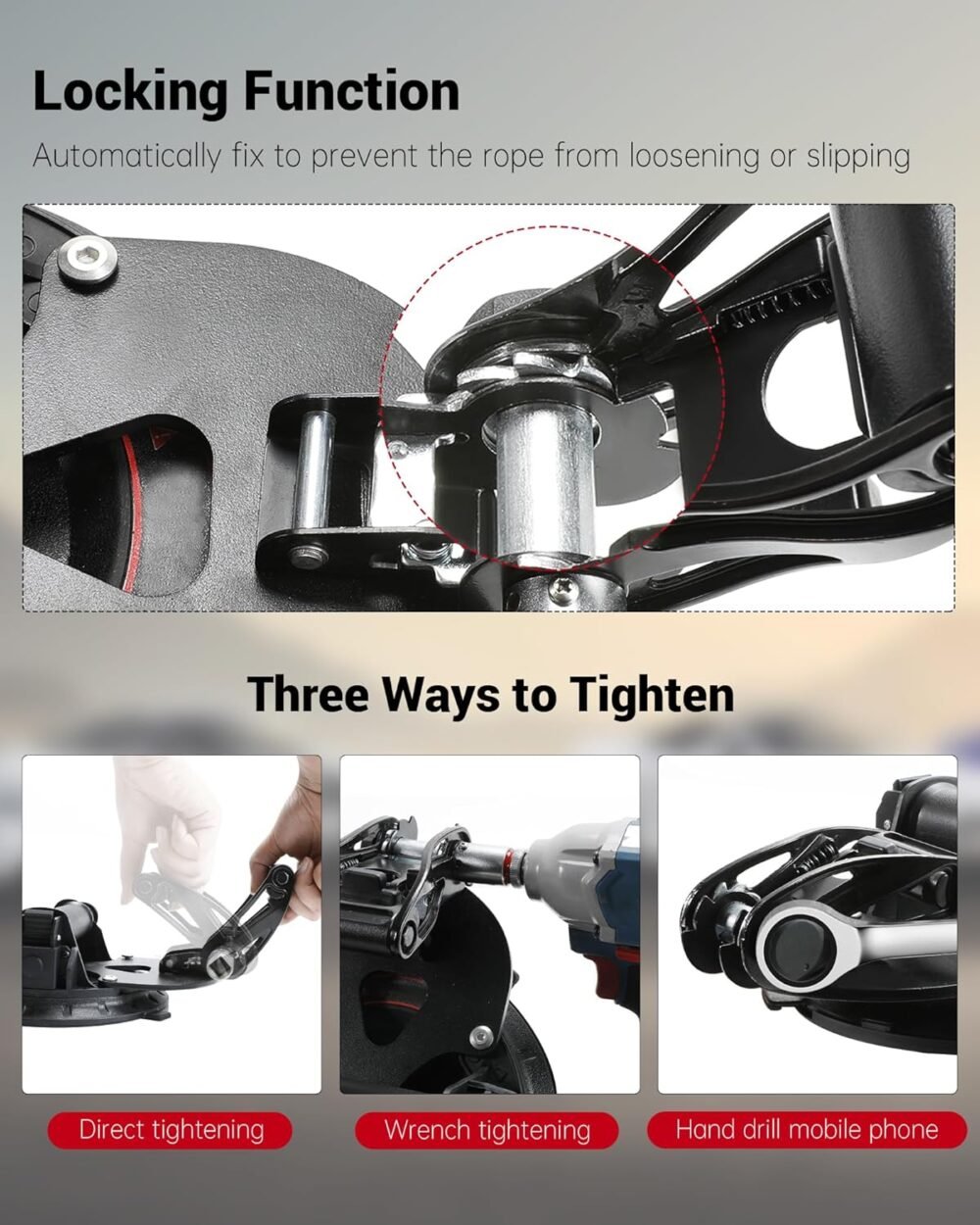 Locking Function

Automatically fix to prevent the rope from loosening or slipping

Three Ways to Tighten

Direct tightening

Wrench tightening

Hand drill mobile phone