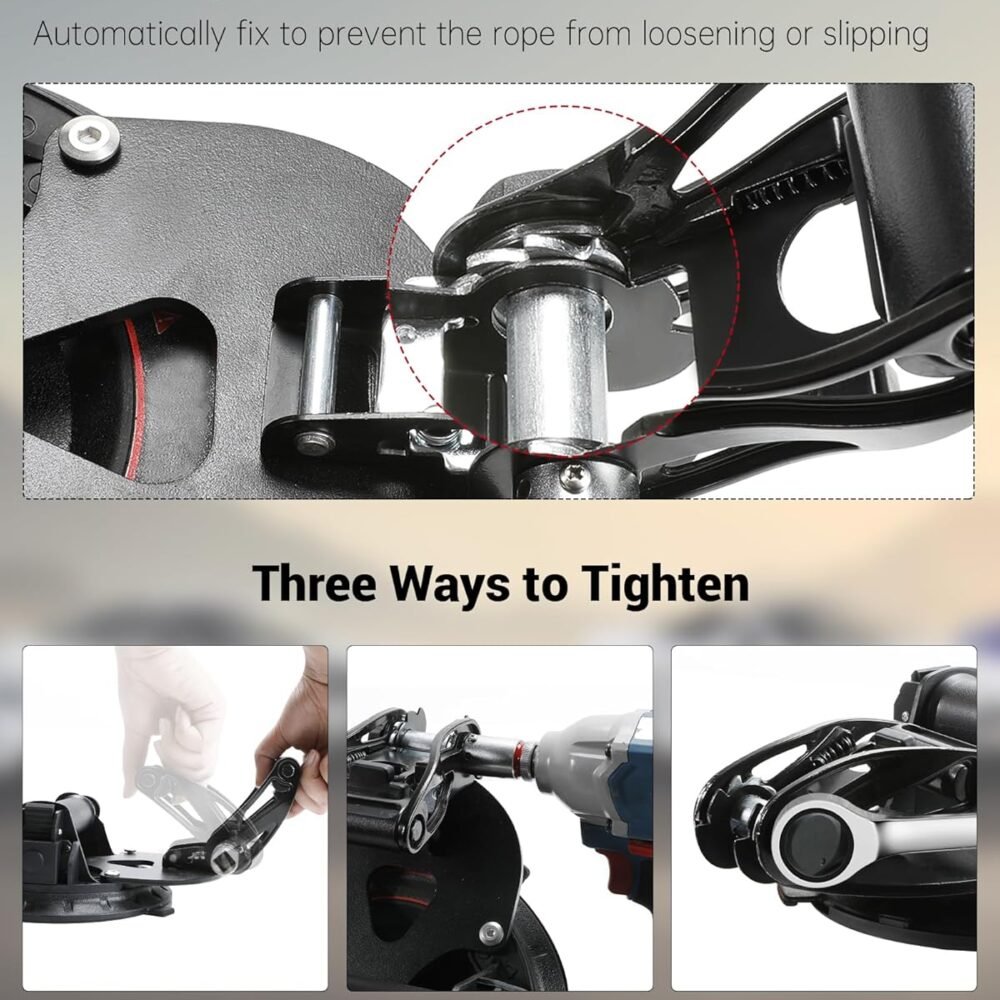 Automatically fix to prevent the rope from loosening or slipping

Three Ways to Tighten