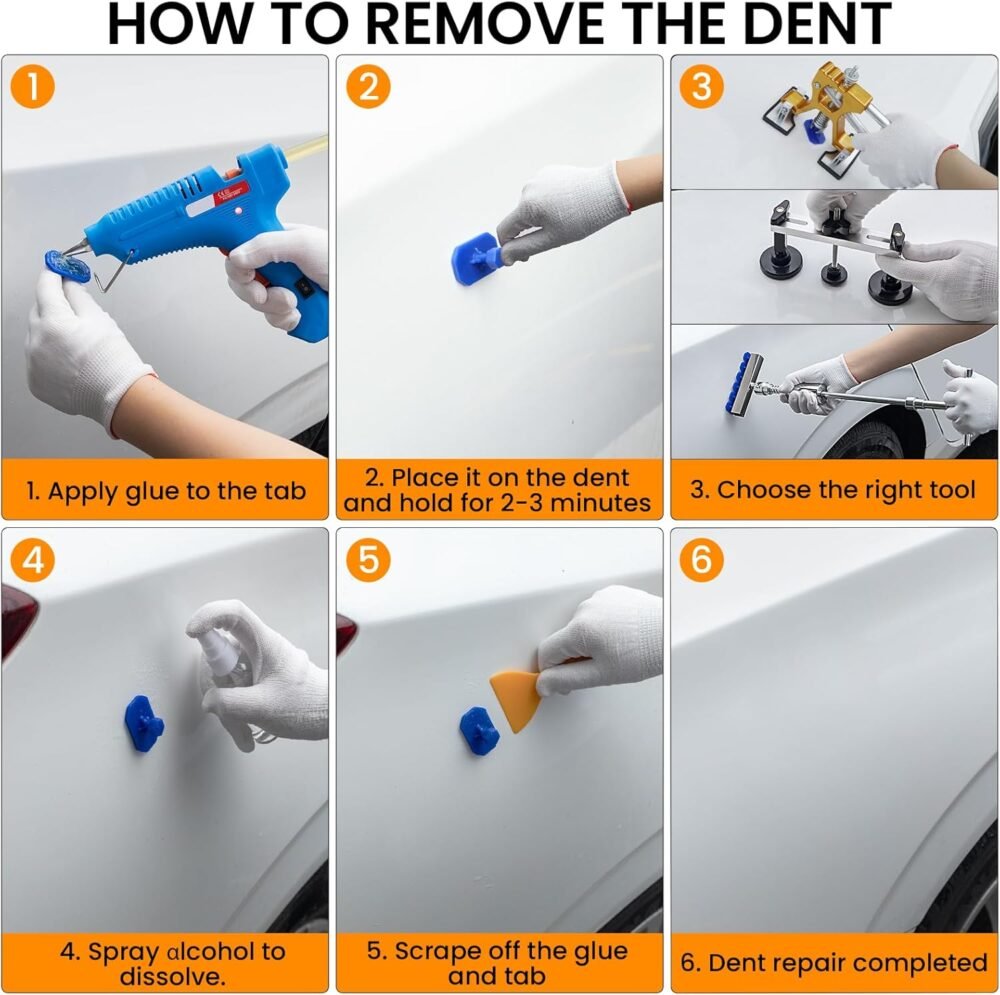 HOW TO REMOVE THE DENT

1

1. Apply glue to the tab

2

2. Place it on the dent and hold for 2-3 minutes

3

3. Choose the right tool

4

4. Spray alcohol to dissolve.

5

5. Scrape off the glue and tab

6

6. Dent repair completed